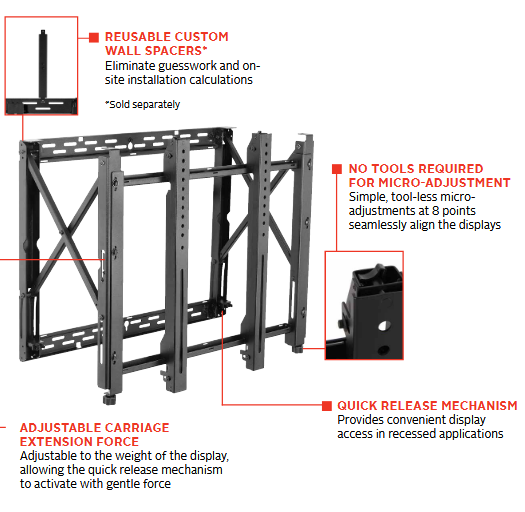 REUSABLE CUSTOM WALL SPACERS*
Eliminate guesswork and on-site installation calculations

*Sold separately

NO TOOLS REQUIRED FOR MICRO-ADJUSTMENT
Simple, tool-less micro-adjustments at 8 points seamlessly align the displays

QUICK RELEASE MECHANISM
Provides convenient display access in recessed applications

ADJUSTABLE CARRIAGE EXTENSION FORCE
Adjustable to the weight of the display, allowing the quick release mechanism to activate with gentle force