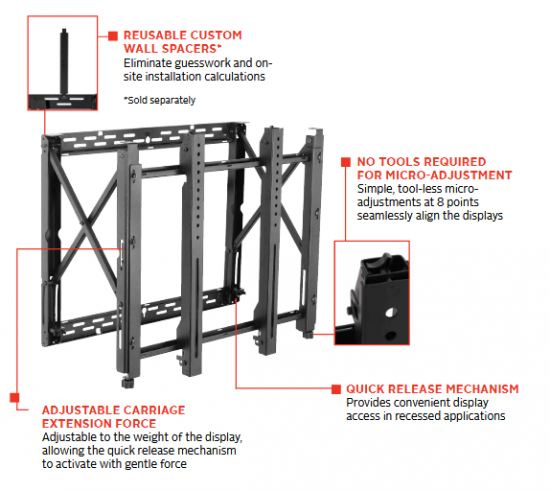 REUSABLE CUSTOM WALL SPACERS*
Eliminate guesswork and on-site installation calculations

*Sold separately

NO TOOLS REQUIRED FOR MICRO-ADJUSTMENT
Simple, tool-less micro-adjustments at 8 points seamlessly align the displays

QUICK RELEASE MECHANISM
Provides convenient display access in recessed applications

ADJUSTABLE CARRIAGE EXTENSION FORCE
Adjustable to the weight of the display, allowing the quick release mechanism to activate with gentle force